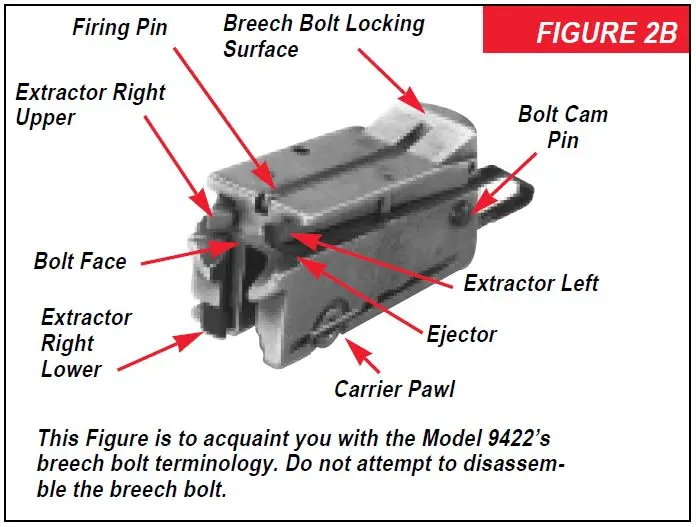 FIGURE 2B

Firing Pin

Breech Bolt Locking Surface

Extractor Right Upper

Bolt Cam Pin

Bolt Face

Extractor Left

Extractor Right Lower

Ejector

Carrier Pawl

This Figure is to acquaint you with the Model 9422's breech bolt terminology. Do not attempt to disassemble the breech bolt.