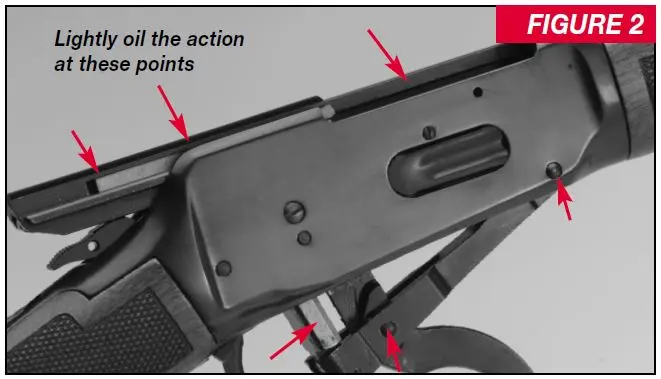 FIGURE 2

Lightly oil the action at these points