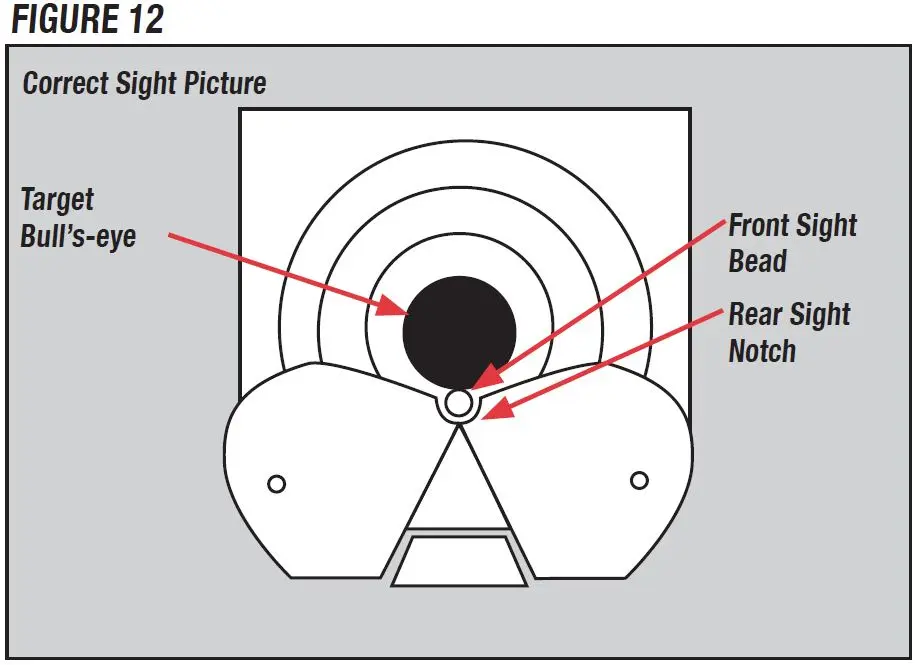 FIGURE 12

Correct Sight Picture

Target Bull's-eye

Front Sight Bead

Rear Sight Notch