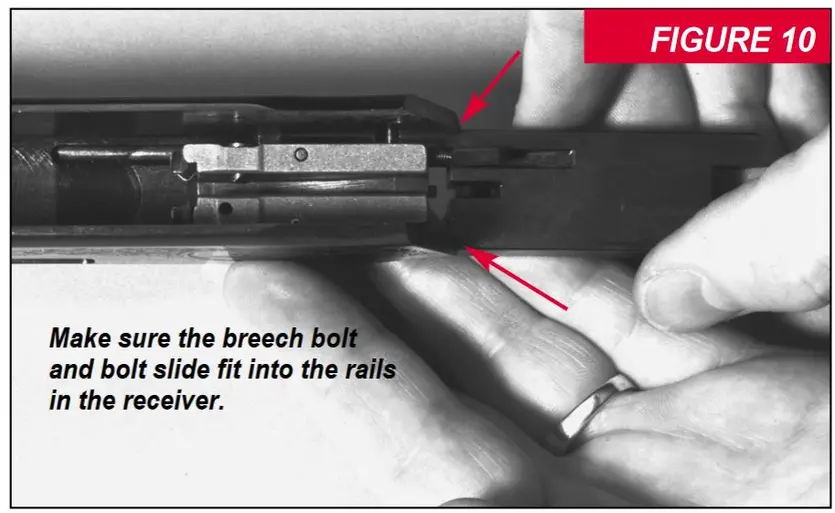 FIGURE 10

Make sure the breech bolt and bolt slide fit into the rails in the receiver.