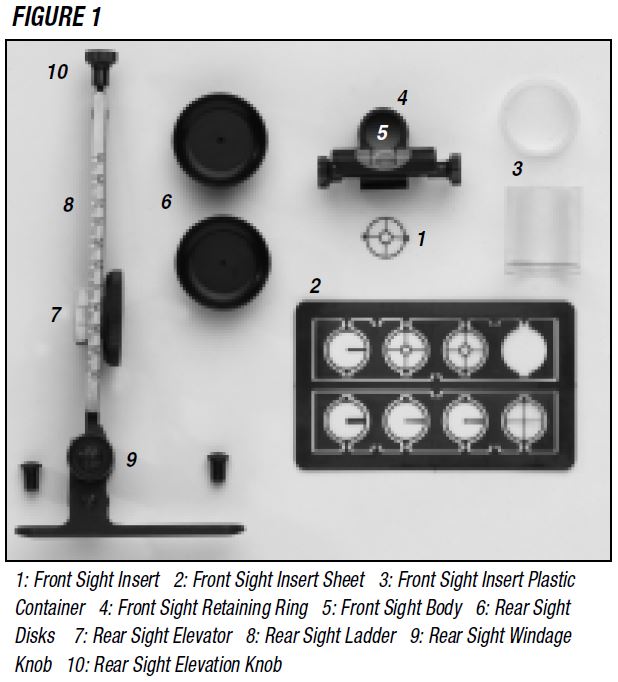 FIGURE 1

10

4

5

3

8

6

1

2

7

9

1: Front Sight Insert 2: Front Sight Insert Sheet 3: Front Sight Insert Plastic Container 4: Front Sight Retaining Ring 5: Front Sight Body 6: Rear Sight Disks 7: Rear Sight Elevator 8: Rear Sight Ladder 9: Rear Sight Windage Knob 10: Rear Sight Elevation Knob