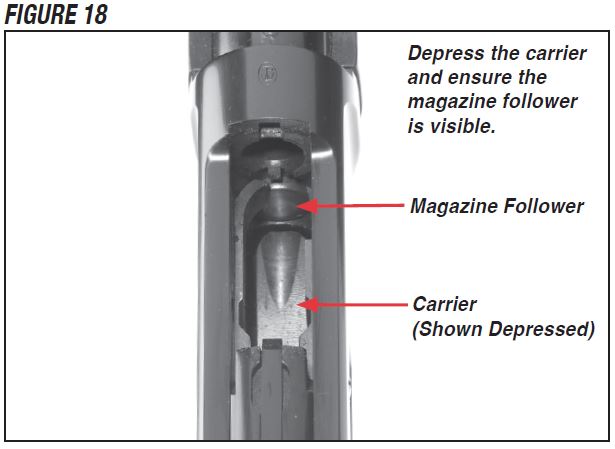 FIGURE 18

Depress the carrier and ensure the magazine follower is visible.

Magazine Follower

Carrier
(Shown Depressed)