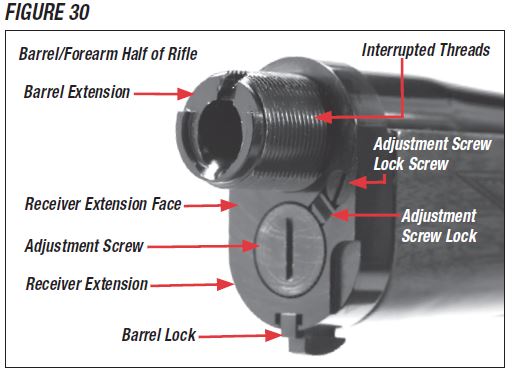 FIGURE 30

Barrel/Forearm Half of Rifle

Interrupted Threads

Barrel Extension

Adjustment Screw Lock Screw

Receiver Extension Face

Adjustment Screw Lock

Adjustment Screw

Receiver Extension

Barrel Lock