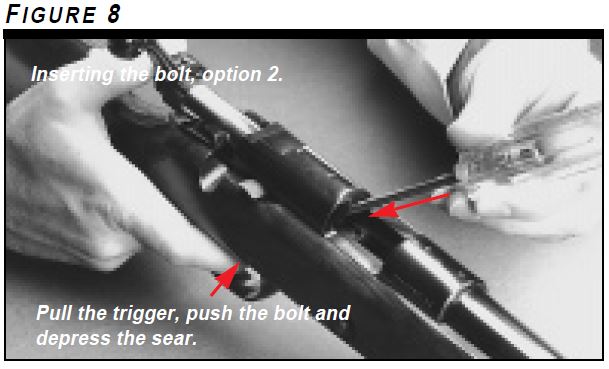 FIGURE 8

Inserting the bolt, option 2.

Pull the trigger, push the bolt and depress the sear.