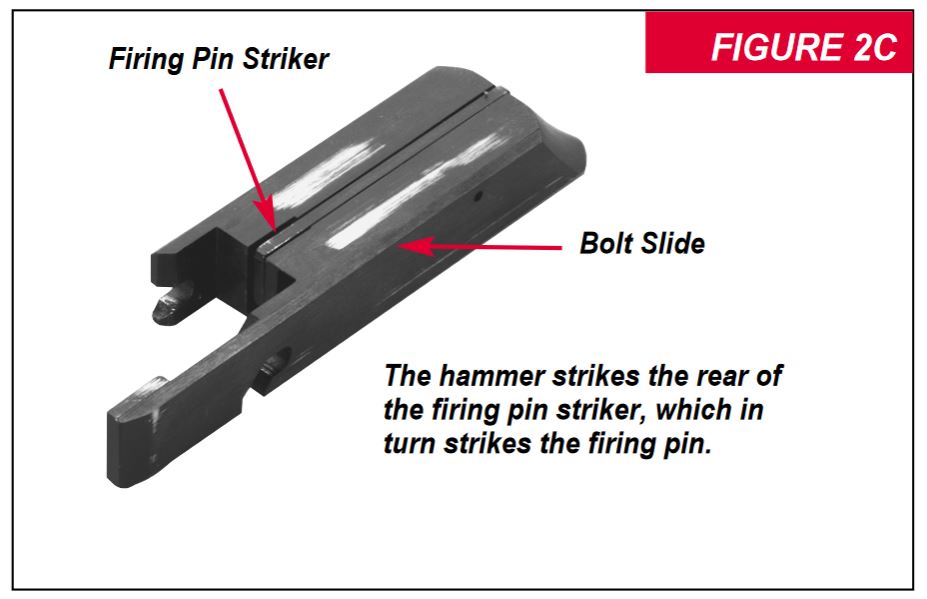 FIGURE 2C

Firing Pin Striker

Bolt Slide

The hammer strikes the rear of the firing pin striker, which in turn strikes the firing pin.