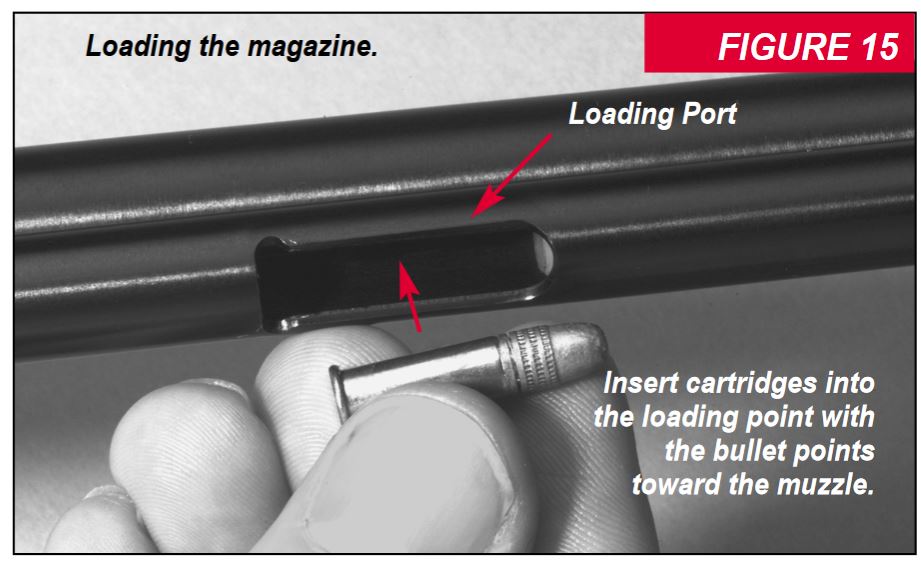 Loading the magazine.

FIGURE 15

Loading Port

Insert cartridges into the loading point with the bullet points toward the muzzle.