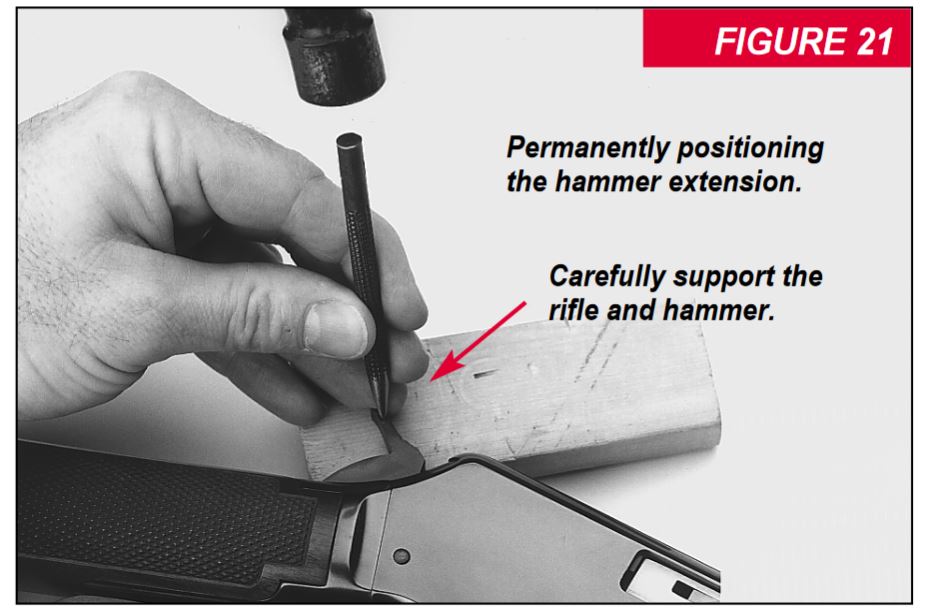 FIGURE 21

Permanently positioning the hammer extension.

Carefully support the rifle and hammer.