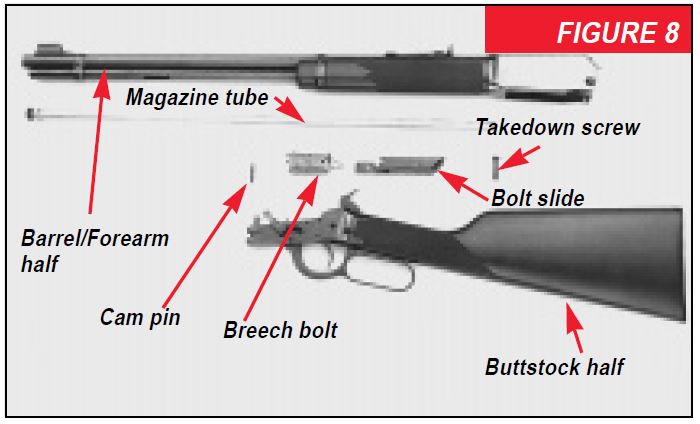 FIGURE 8

Magazine tube

Takedown screw

Bolt slide

Barrel/Forearm half

Cam pin

Breech bolt

Buttstock half