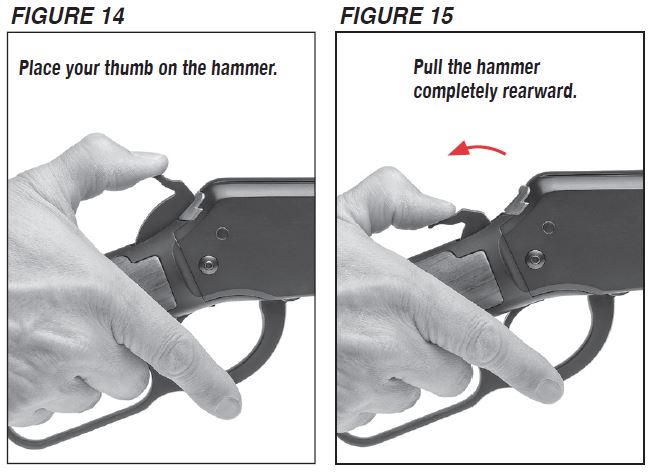 FIGURE 14

Place your thumb on the hammer.

FIGURE 15

Pull the hammer completely rearward.