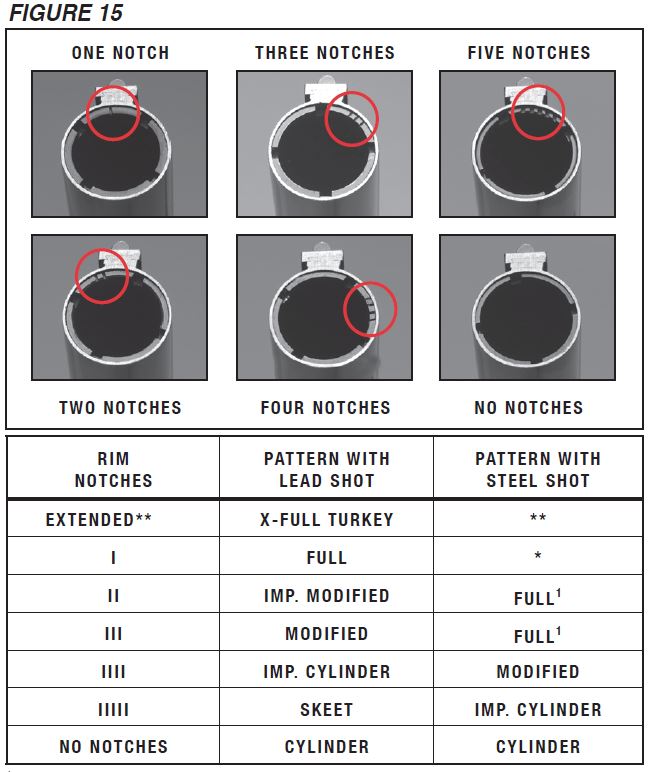 FIGURE 15

ONE NOTCH

THREE NOTCHES

FIVE NOTCHES

TWO NOTCHES

FOUR NOTCHES

NO NOTCHES

| RIM NOTCHES | PATTERN WITH LEAD SHOT | PATTERN WITH STEEL SHOT |
|---|---|---|
| EXTENDED** | X-FULL TURKEY | ** |
| I | FULL | * |
| II | IMP. MODIFIED | FULL$^1$ |
| III | MODIFIED | FULL$^1$ |
| IIII | IMP. CYLINDER | MODIFIED |
| IIIII | SKEET | IMP. CYLINDER |
| NO NOTCHES | CYLINDER | CYLINDER |