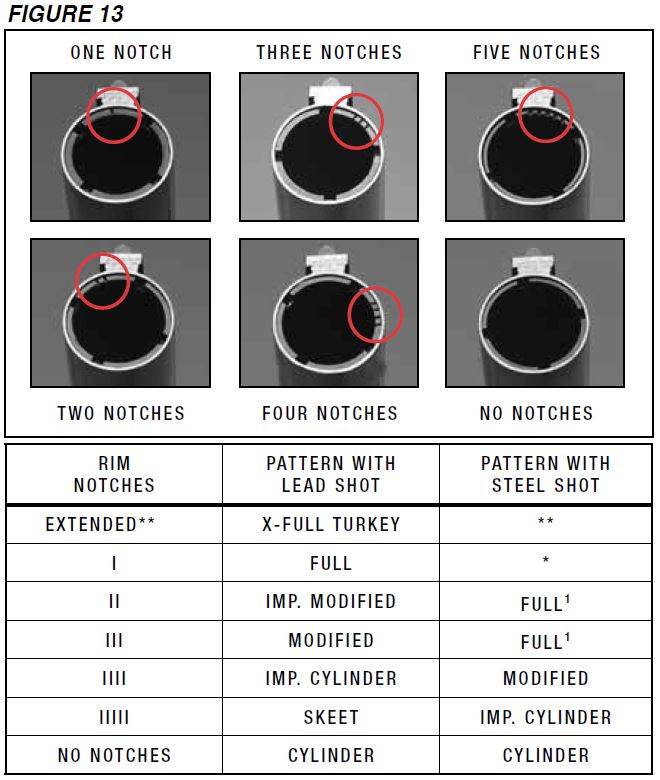 FIGURE 13

ONE NOTCH

THREE NOTCHES

FIVE NOTCHES

TWO NOTCHES

FOUR NOTCHES

NO NOTCHES

| RIM NOTCHES | PATTERN WITH LEAD SHOT | PATTERN WITH STEEL SHOT |
|---|---|---|
| EXTENDED** | X-FULL TURKEY | ** |
| I | FULL | * |
| II | IMP. MODIFIED | FULL$^1$ |
| III | MODIFIED | FULL$^1$ |
| IIII | IMP. CYLINDER | MODIFIED |
| IIIII | SKEET | IMP. CYLINDER |
| NO NOTCHES | CYLINDER | CYLINDER |