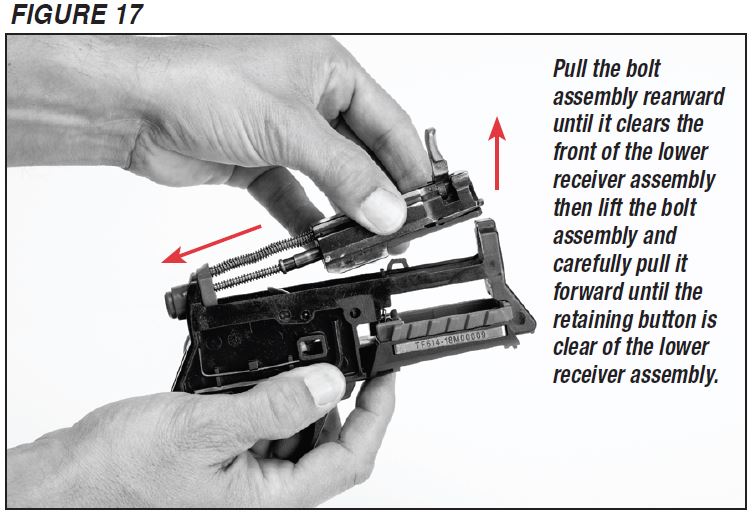 FIGURE 17

Pull the bolt assembly rearward until it clears the front of the lower receiver assembly then lift the bolt assembly and carefully pull it forward until the retaining button is clear of the lower receiver assembly.

TF614-18M00609